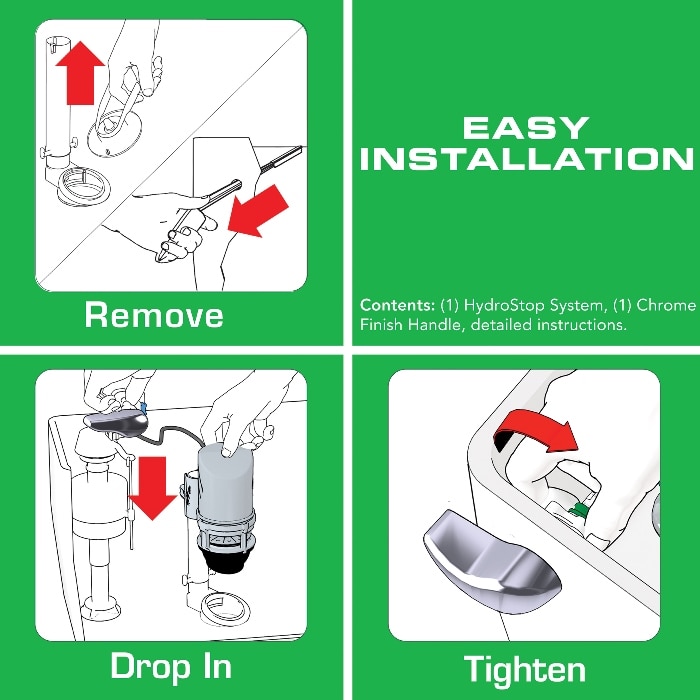 Remove

EASY INSTALLATION

Contents: (1) HydroStop System, (1) Chrome Finish Handle, detailed instructions.

Drop In

Tighten